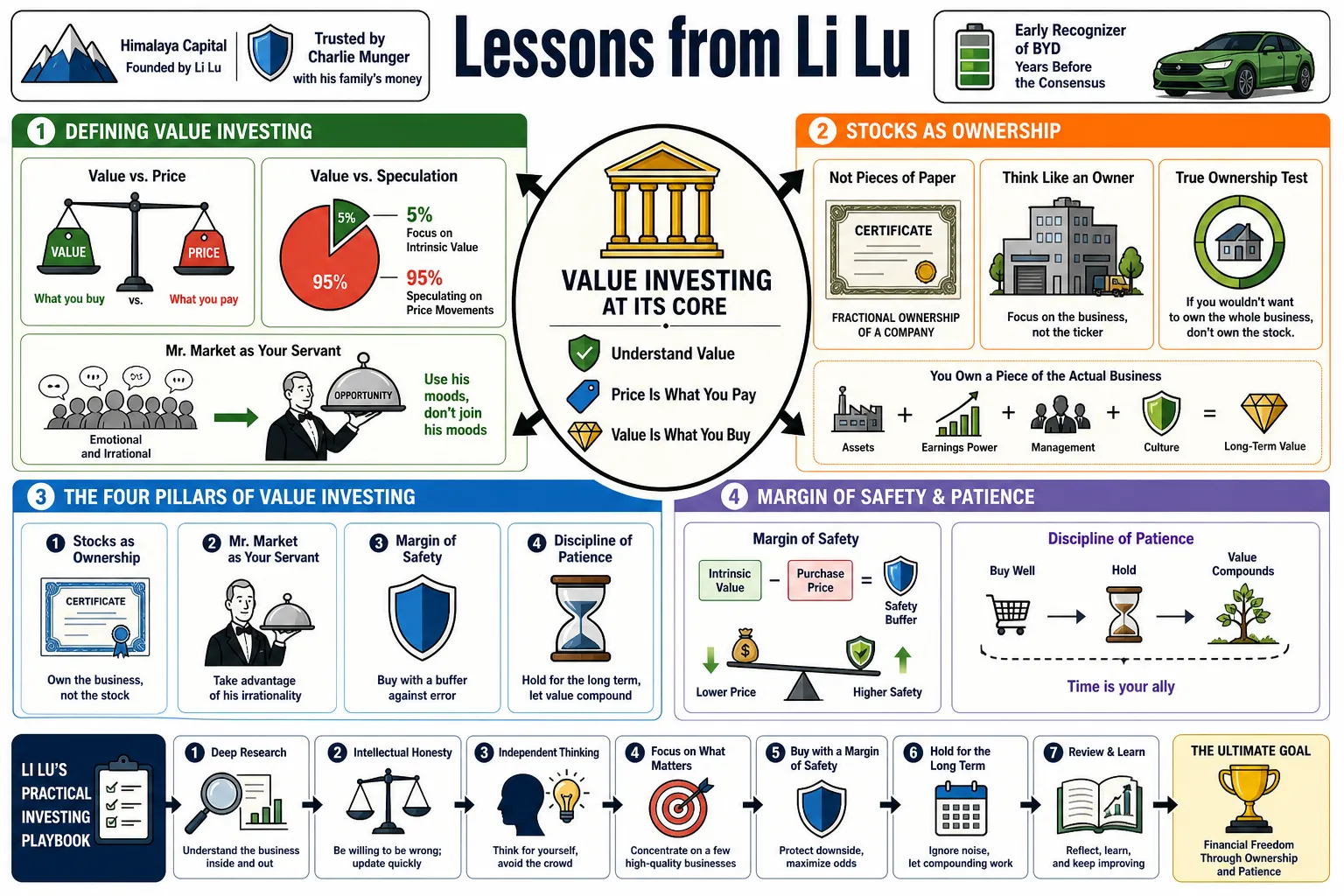 Himalaya Capital
Founded by Li Lu

Trusted by Charlie Munger with his family's money

Lessons from Li Lu

Early Recognizer of BYD Years Before the Consensus

1 DEFINING VALUE INVESTING

Value vs. Price

VALUE PRICE

What you buy vs. What you pay

Value vs. Speculation

5% 95%

5% Focus on Intrinsic Value

95% Speculating on Price Movements

Mr. Market as Your Servant

Emotional and Irrational

OPPORTUNITY

Use his moods, don't join his moods

VALUE INVESTING AT ITS CORE

Understand Value

Price Is What You Pay

Value Is What You Buy

2 STOCKS AS OWNERSHIP

Not Pieces of Paper

CERTIFICATE

FRACTIONAL OWNERSHIP OF A COMPANY

Think Like an Owner

Focus on the business, not the ticker

True Ownership Test

If you wouldn't want to own the whole business, don't own the stock.

You Own a Piece of the Actual Business

Assets + Earnings Power + Management + Culture = Long-Term Value

3 THE FOUR PILLARS OF VALUE INVESTING

1 Stocks as Ownership

CERTIFICATE

Own the business, not the stock

2 Mr. Market as Your Servant

Take advantage of his irrationality

3 Margin of Safety

Buy with a buffer against error

4 Discipline of Patience

Hold for the long term, let value compound

4 MARGIN OF SAFETY & PATIENCE

Margin of Safety

Intrinsic Value − Purchase Price = Safety Buffer

Lower Price

Higher Safety

Discipline of Patience

Buy Well → Hold → Value Compounds

Time is your ally

LI LU'S PRACTICAL INVESTING PLAYBOOK

1 Deep Research
Understand the business inside and out

2 Intellectual Honesty
Be willing to be wrong; update quickly

3 Independent Thinking
Think for yourself, avoid the crowd

4 Focus on What Matters
Concentrate on a few high-quality businesses

5 Buy with a Margin of Safety
Protect downside, maximize odds

6 Hold for the Long Term
Ignore noise, let compounding work

7 Review & Learn
Reflect, learn, and keep improving

THE ULTIMATE GOAL
Financial Freedom Through Ownership and Patience